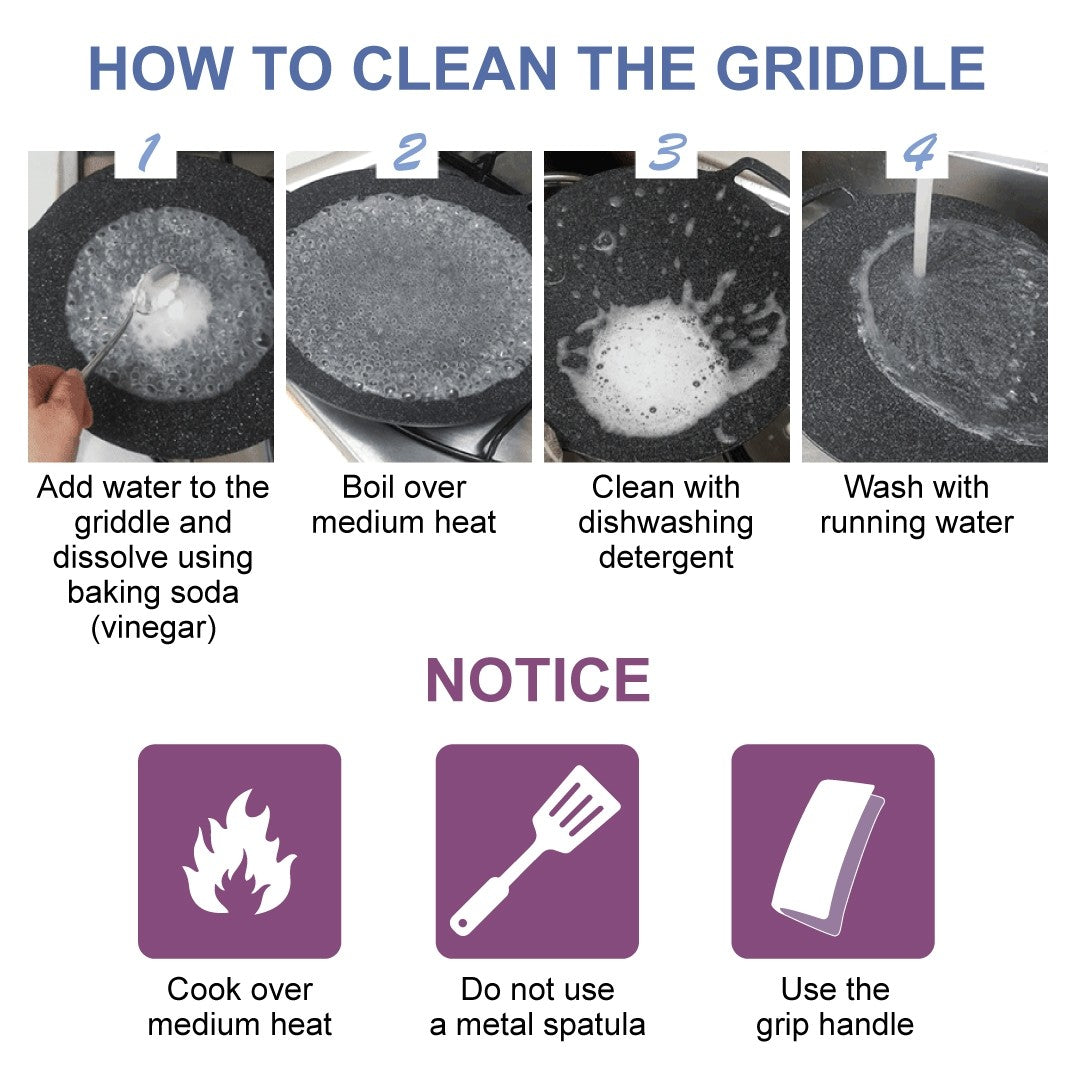 HOW TO CLEAN THE GRIDDLE

1

Add water to the griddle and dissolve using baking soda (vinegar)

2

Boil over medium heat

3

Clean with dishwashing detergent

4

Wash with running water

NOTICE

Cook over medium heat

Do not use a metal spatula

Use the grip handle